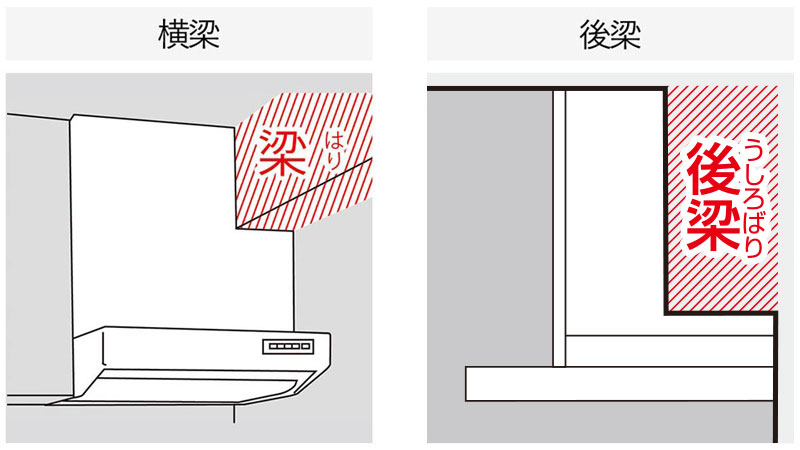 横梁

梁 はり

後梁

後梁 うしろばり